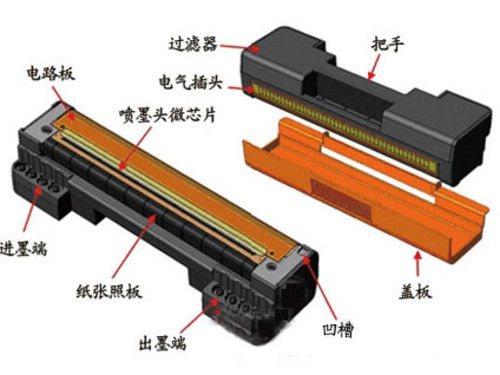 过滤器

把手

电路板

电气插头

喷墨头微芯片

进墨端

纸张照板

盖板

凹槽

出墨端